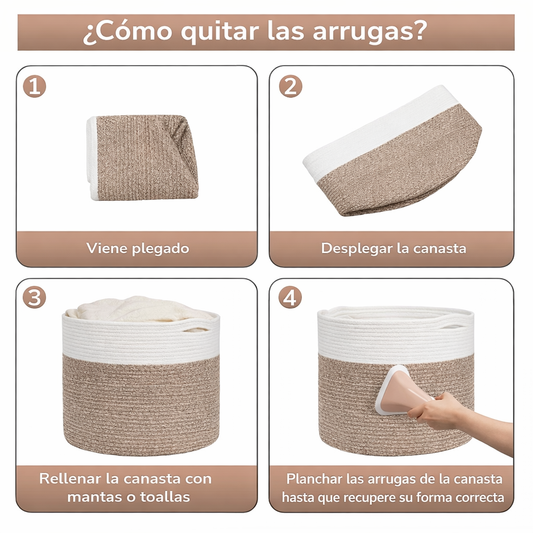 ¿Cómo quitar las arrugas?

1

Viene plegado

2

Desplegar la canasta

3

Rellenar la canasta con mantas o toallas

4

Planchar las arrugas de la canasta hasta que recupere su forma correcta